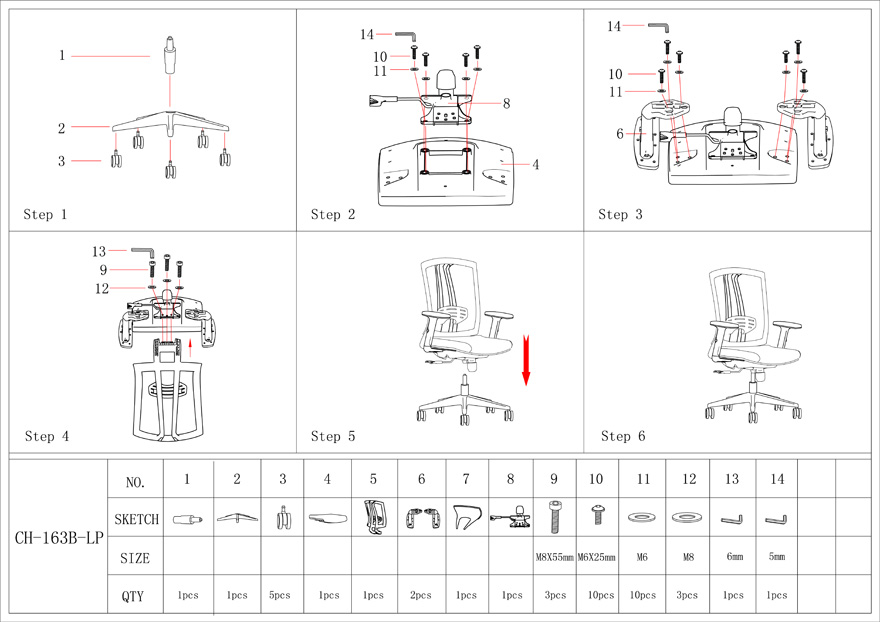 1
2
3
Step 1

14
10
11
8
4
Step 2

14
10
11
6
Step 3

13
9
12
Step 4

Step 5

Step 6

| CH-163B-LP | NO. | 1 | 2 | 3 | 4 | 5 | 6 | 7 | 8 | 9 | 10 | 11 | 12 | 13 | 14 | | |
|---|---|---|---|---|---|---|---|---|---|---|---|---|---|---|---|---|---|
| | SKETCH | | | | | | | | | | | | | | | | |
| | SIZE | | | | | | | | | M8X55mm | M6X25mm | M6 | M8 | 6mm | 5mm | | |
| | QTY | 1pcs | 1pcs | 5pcs | 1pcs | 1pcs | 2pcs | 1pcs | 1pcs | 3pcs | 10pcs | 10pcs | 3pcs | 1pcs | 1pcs | | |